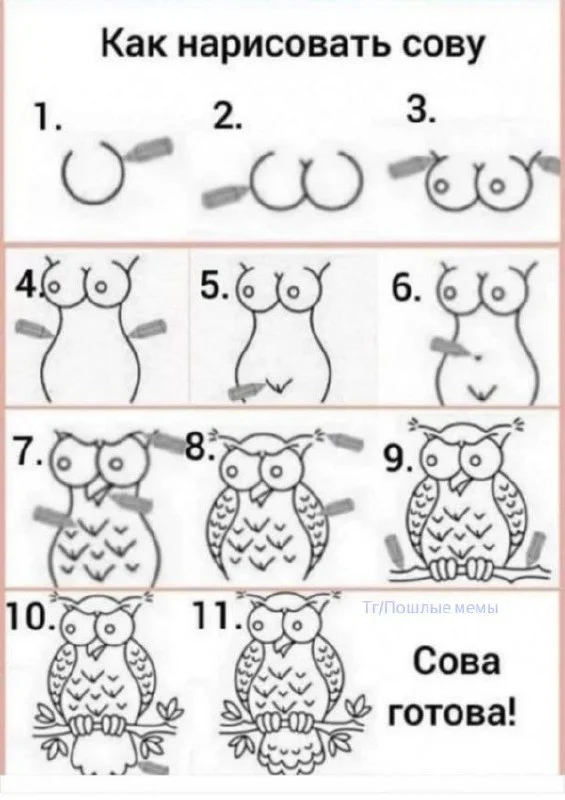 Как нарисовать сову

1.

2.

3.

4.

5.

6.

7.

8.

9.

10.

11.

Тг/Пошлые мемы

Сова готова!